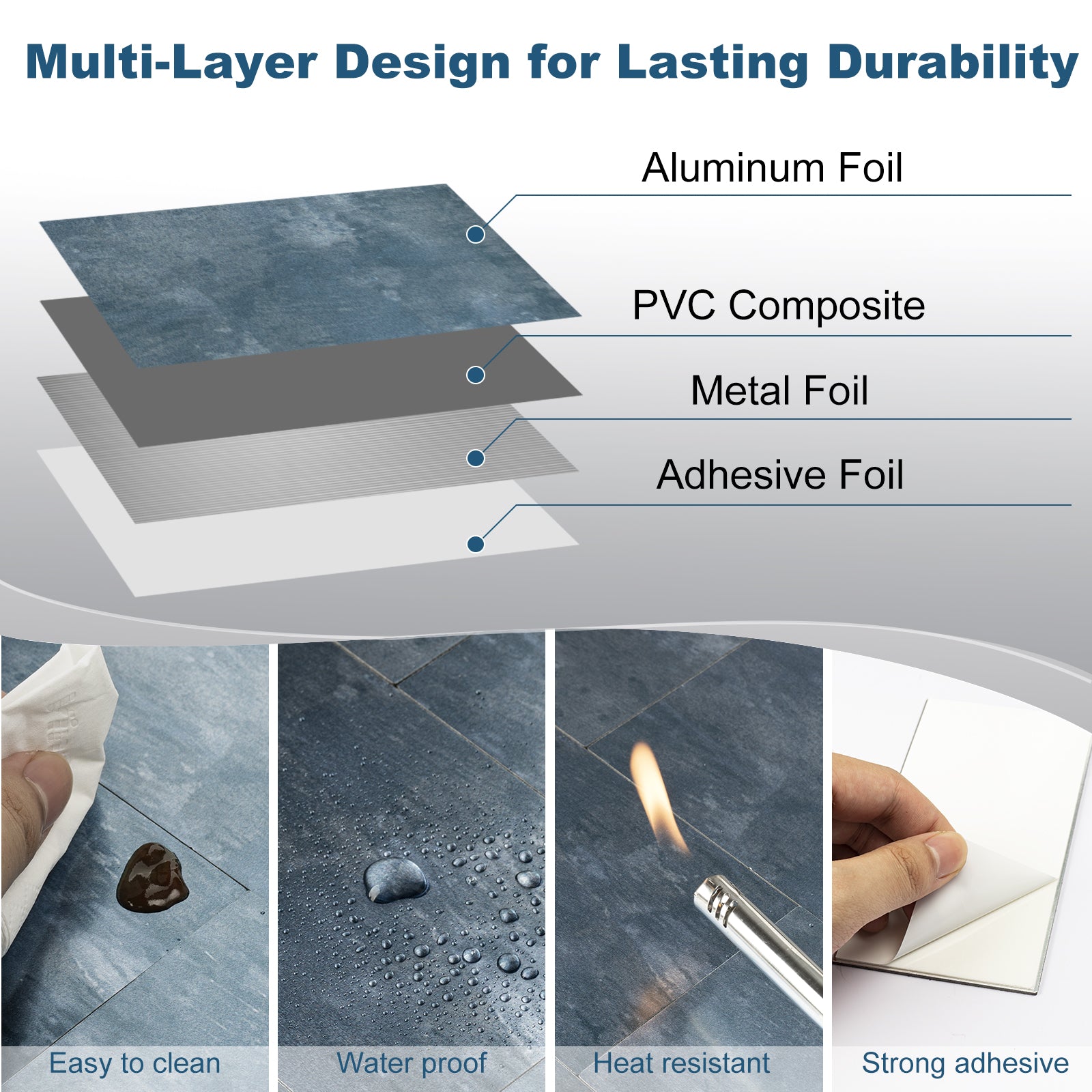 Multi-Layer Design for Lasting Durability

Aluminum Foil

PVC Composite

Metal Foil

Adhesive Foil

Easy to clean

Water proof

Heat resistant

Strong adhesive