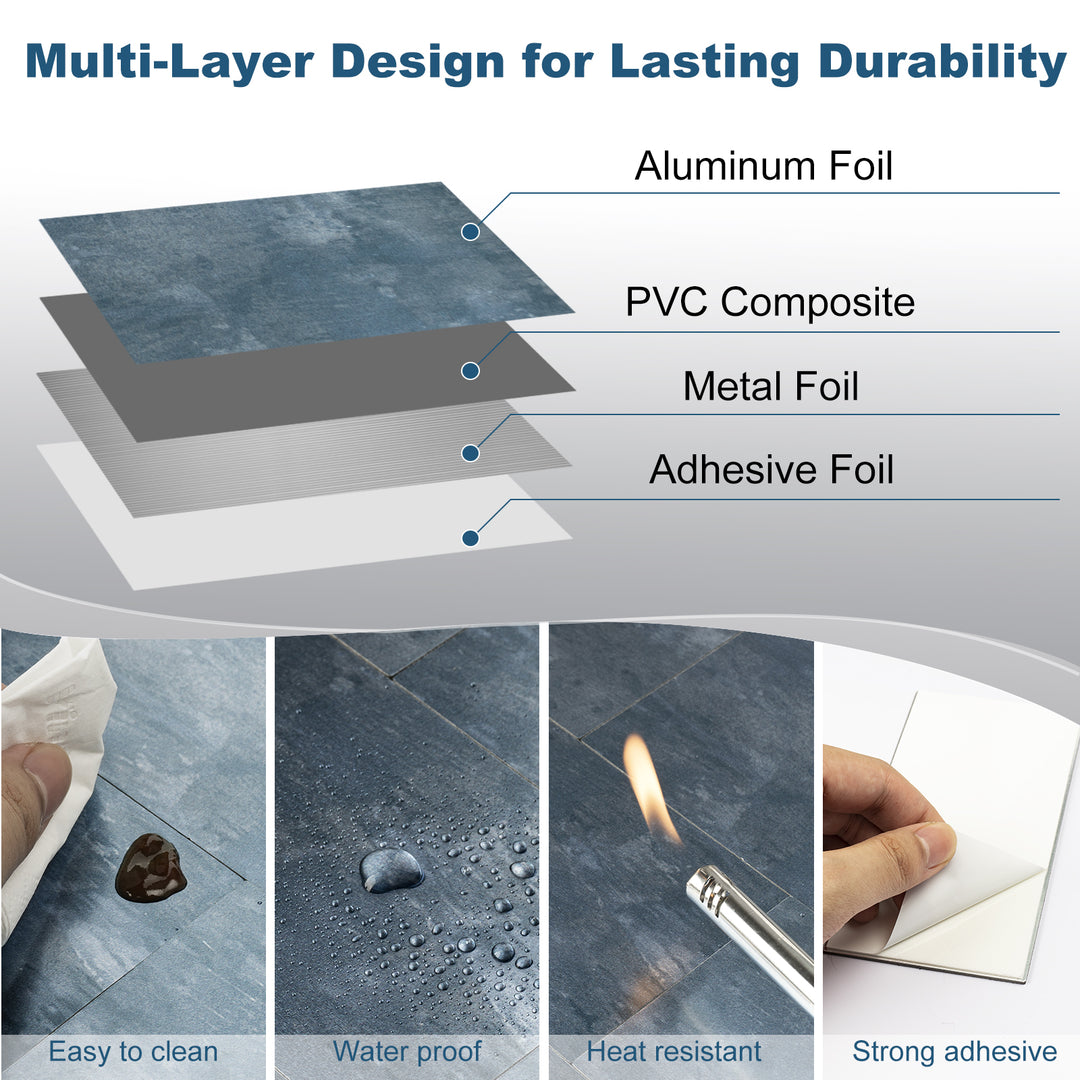 Multi-Layer Design for Lasting Durability

Aluminum Foil

PVC Composite

Metal Foil

Adhesive Foil

Easy to clean

Water proof

Heat resistant

Strong adhesive