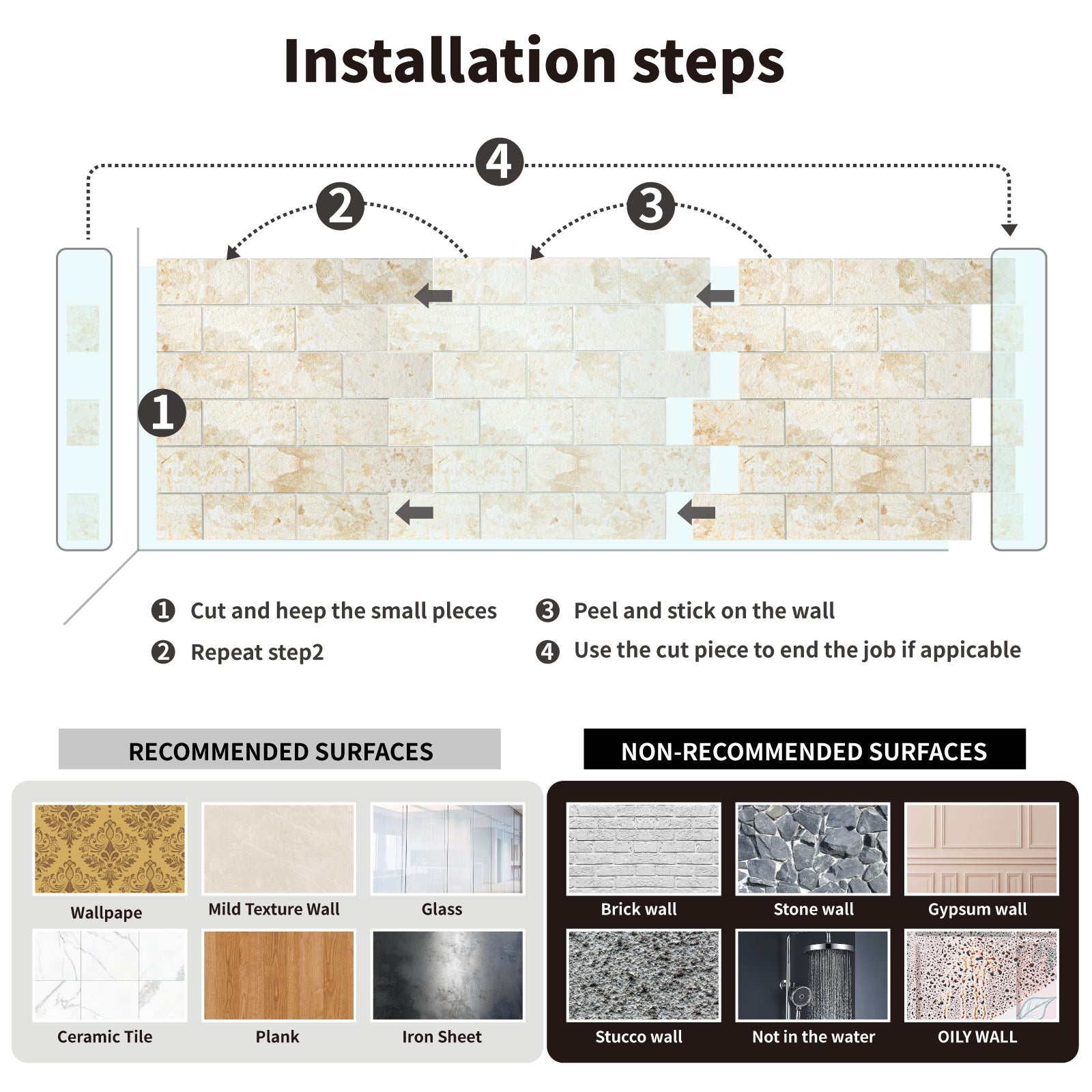 Installation steps

4

2

3

1

❶ Cut and heep the small pleces

❷ Repeat step2

❸ Peel and stick on the wall

❹ Use the cut piece to end the job if appicable

RECOMMENDED SURFACES

Wallpape

Mild Texture Wall

Glass

Ceramic Tile

Plank

Iron Sheet

NON-RECOMMENDED SURFACES

Brick wall

Stone wall

Gypsum wall

Stucco wall

Not in the water

OILY WALL