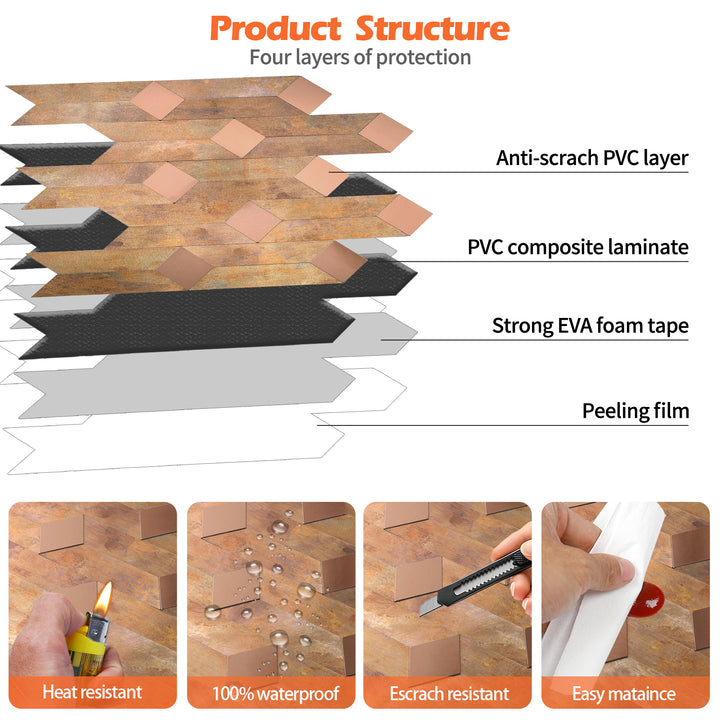 Product Structure
Four layers of protection

Anti-scrach PVC layer

PVC composite laminate

Strong EVA foam tape

Peeling film

Heat resistant

100% waterproof

Escrach resistant

Easy mataince