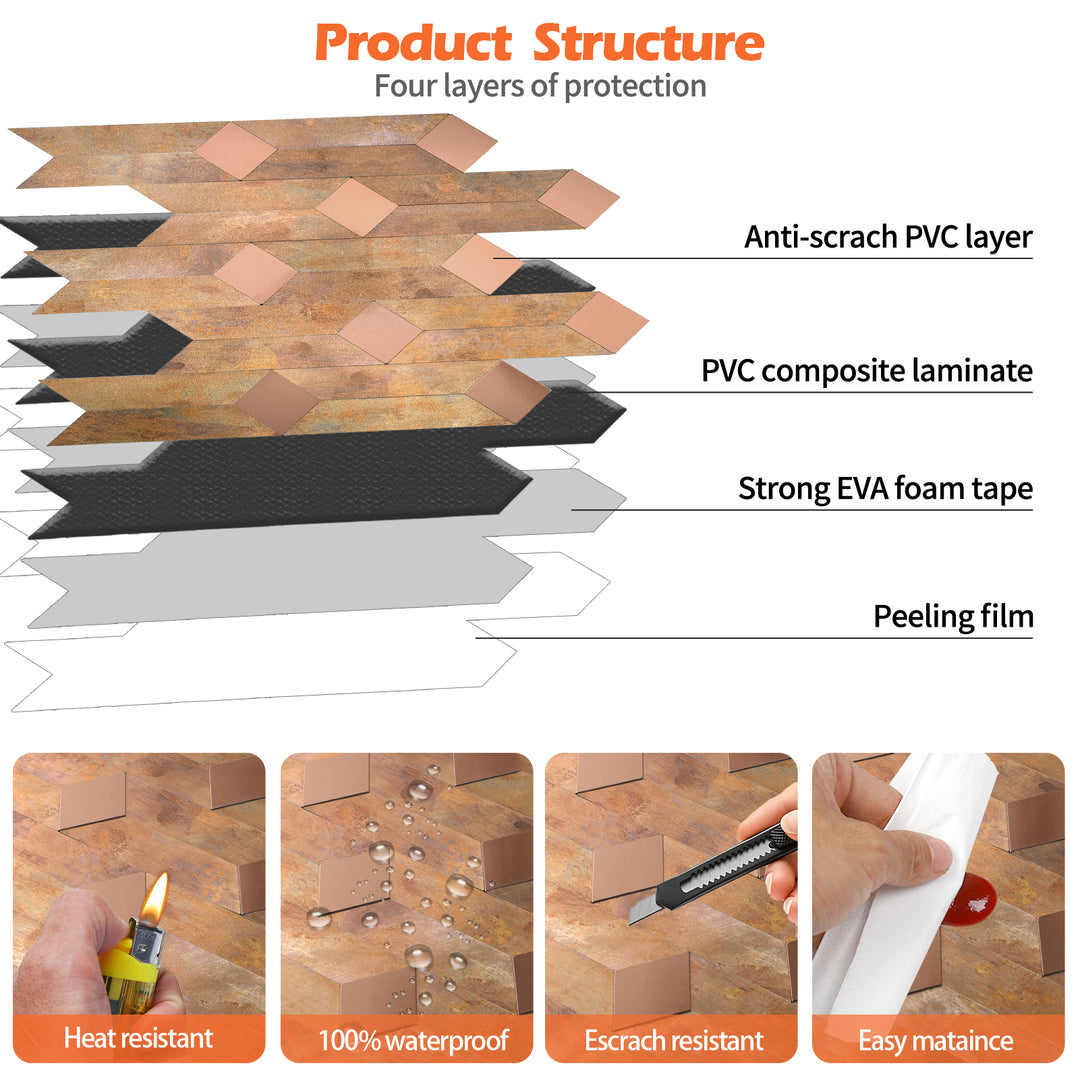 Product Structure
Four layers of protection

Anti-scrach PVC layer

PVC composite laminate

Strong EVA foam tape

Peeling film

Heat resistant

100% waterproof

Escrach resistant

Easy mataince