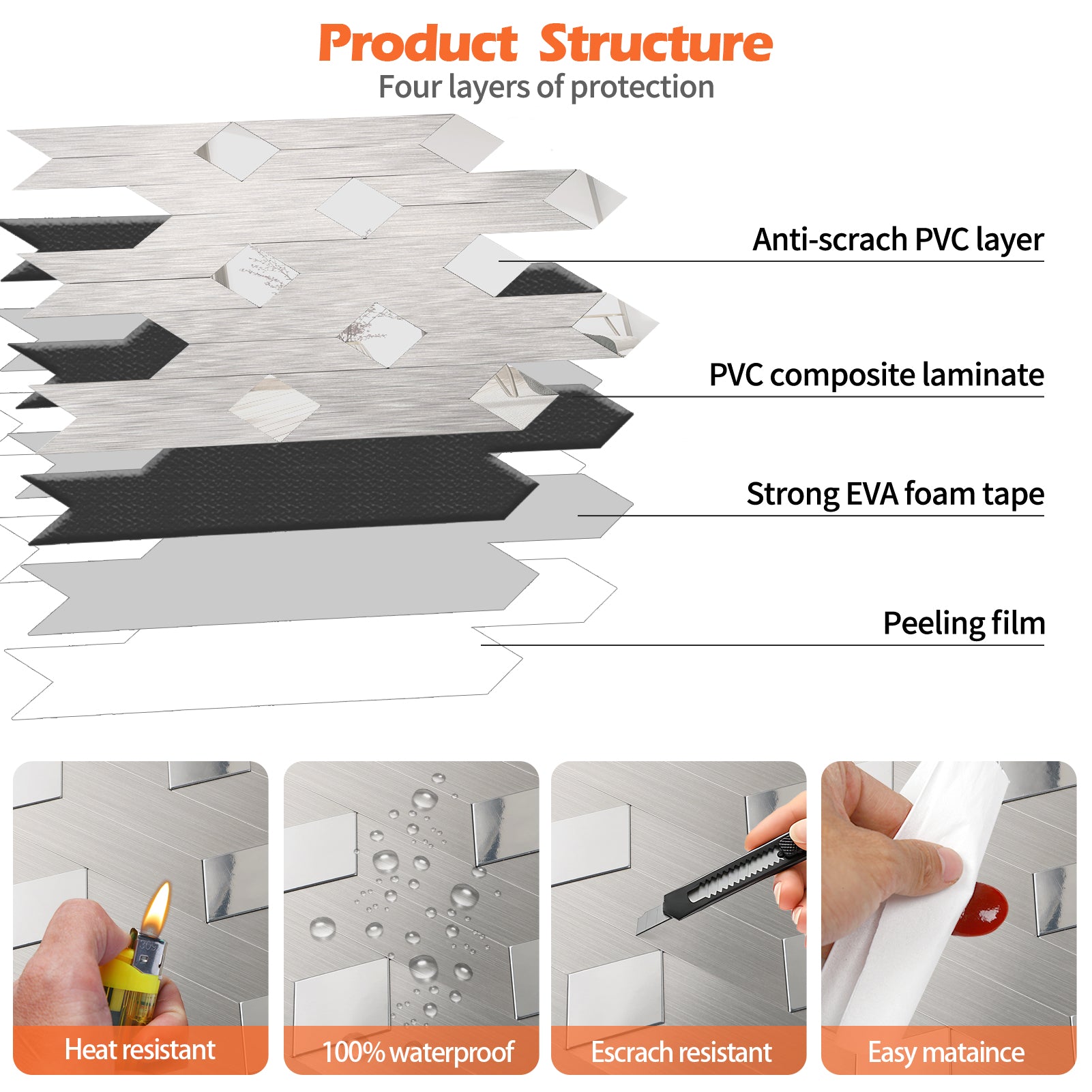 Product Structure
Four layers of protection

Anti-scrach PVC layer

PVC composite laminate

Strong EVA foam tape

Peeling film

Heat resistant

100% waterproof

Escrach resistant

Easy mataince