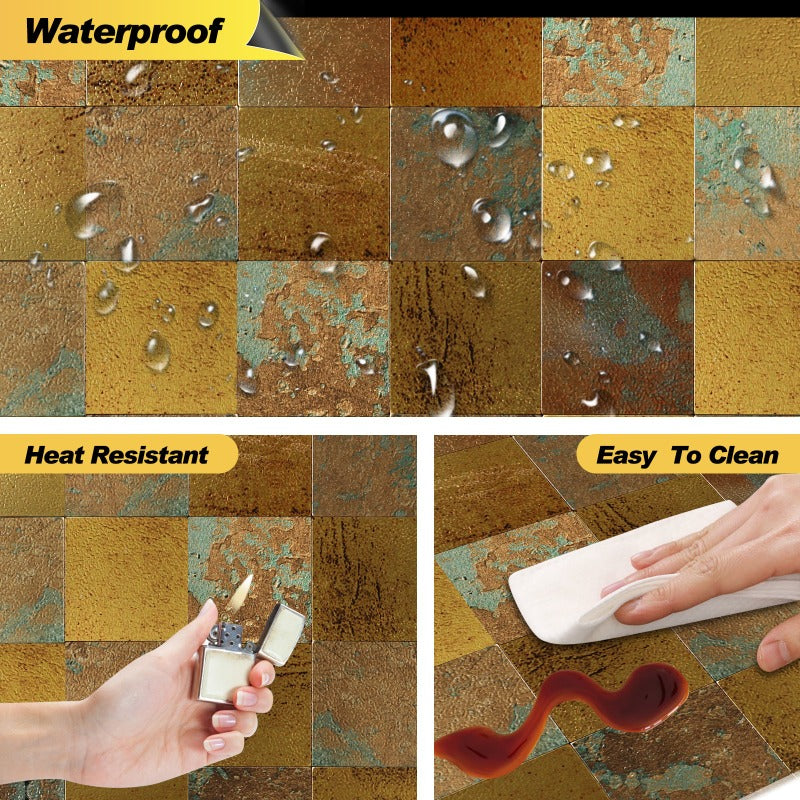 Waterproof

Heat Resistant

Easy  To Clean