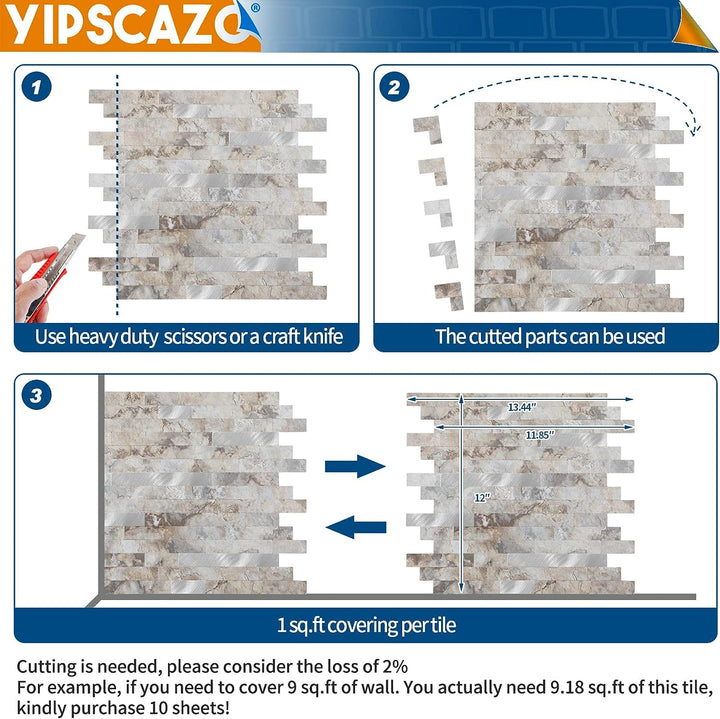 YIPSCAZO®

1

Use heavy duty scissors or a craft knife

2

The cutted parts can be used

3

13.44"

11.85"

12"

1 sq.ft covering per tile

Cutting is needed, please consider the loss of 2%
For example, if you need to cover 9 sq.ft of wall. You actually need 9.18 sq.ft of this tile, kindly purchase 10 sheets!