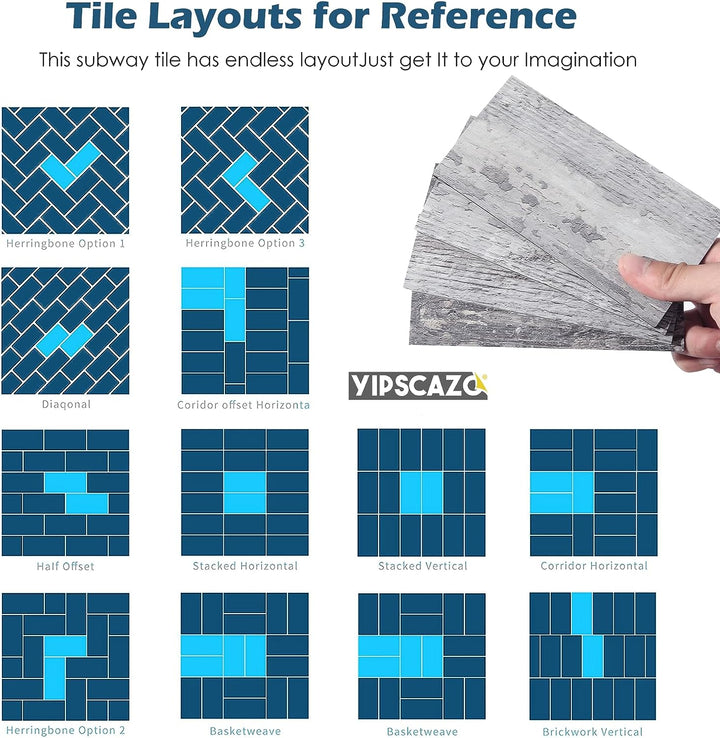 Tile Layouts for Reference

This subway tile has endless layoutJust get It to your Imagination

Herringbone Option 1

Herringbone Option 3

Diaqonal

Coridor offset Horizonta

YIPSCAZO

Half Offset

Stacked Horizontal

Stacked Vertical

Corridor Horizontal

Herringbone Option 2

Basketweave

Basketweave

Brickwork Vertical