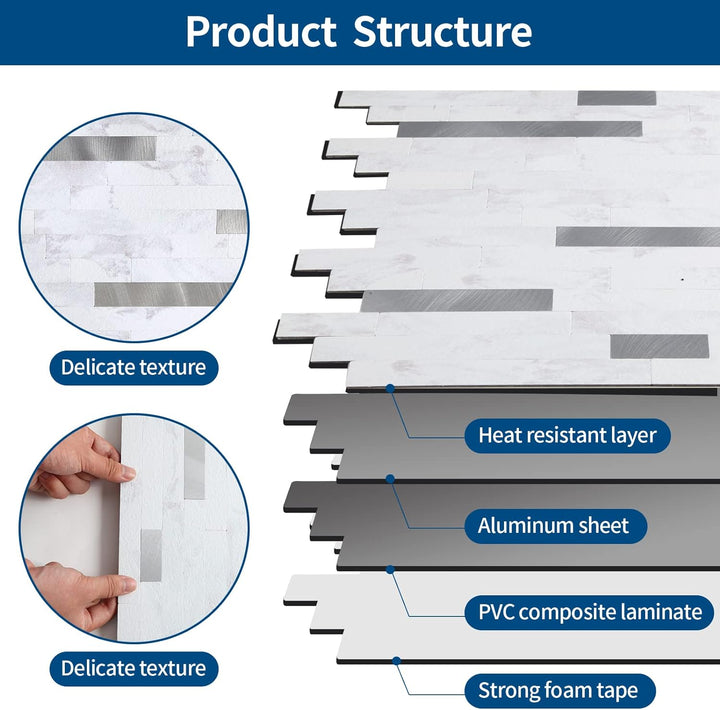 Product Structure

Delicate texture

Delicate texture

Heat resistant layer

Aluminum sheet

PVC composite laminate

Strong foam tape