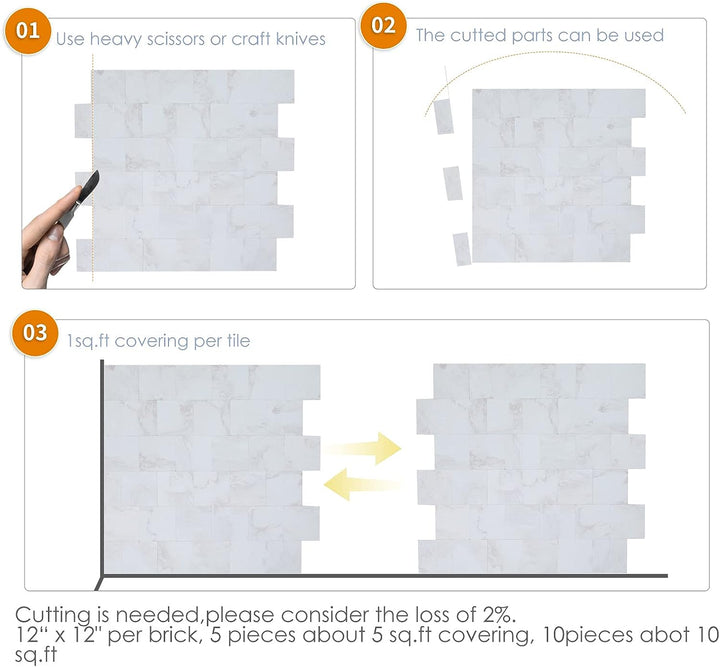 01 Use heavy scissors or craft knives

02 The cutted parts can be used

03 1sq.ft covering per tile

Cutting is needed,please consider the loss of 2%.
12" x 12" per brick, 5 pieces about 5 sq.ft covering, 10pieces abot 10 sq.ft