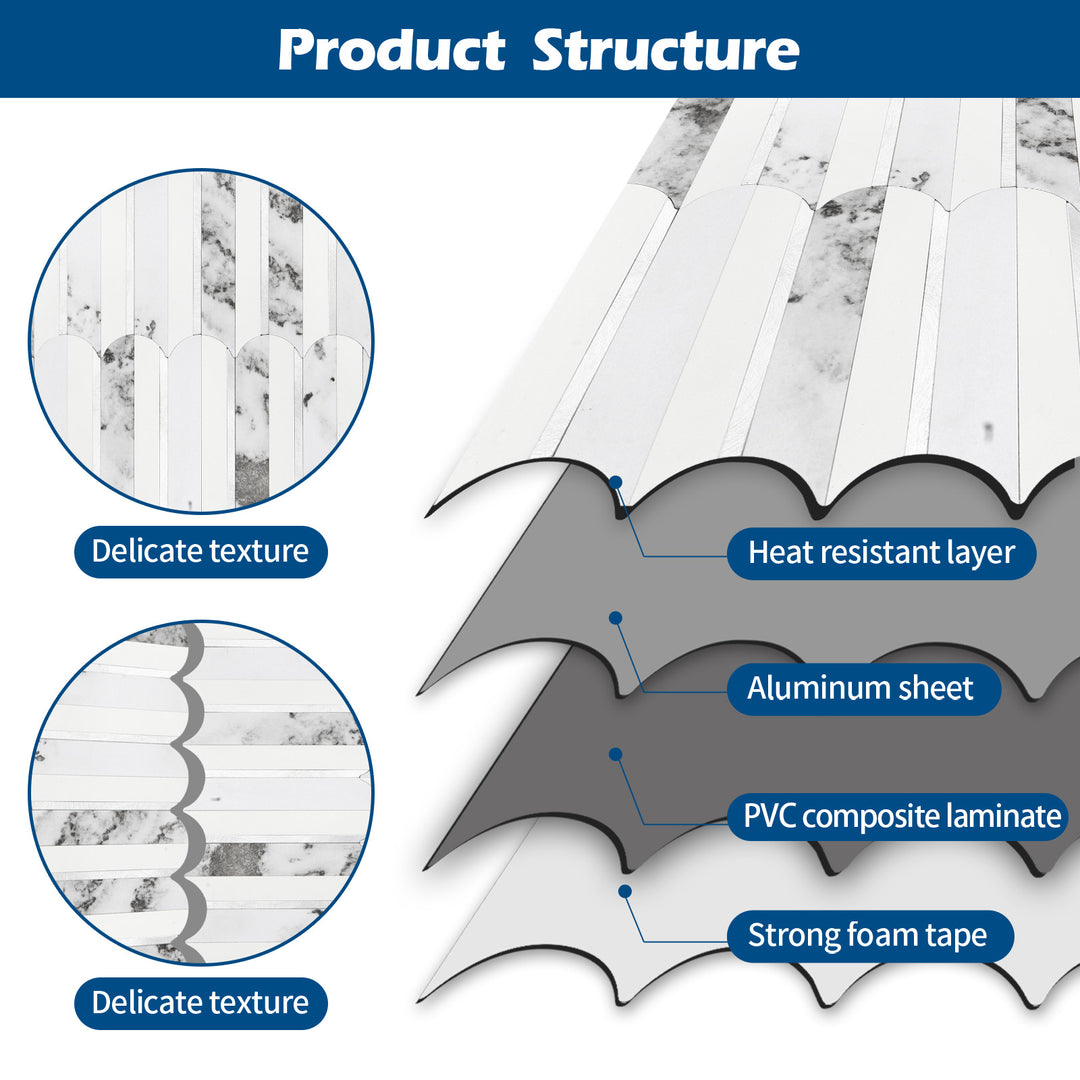 Product Structure

Delicate texture

Delicate texture

Heat resistant layer

Aluminum sheet

PVC composite laminate

Strong foam tape