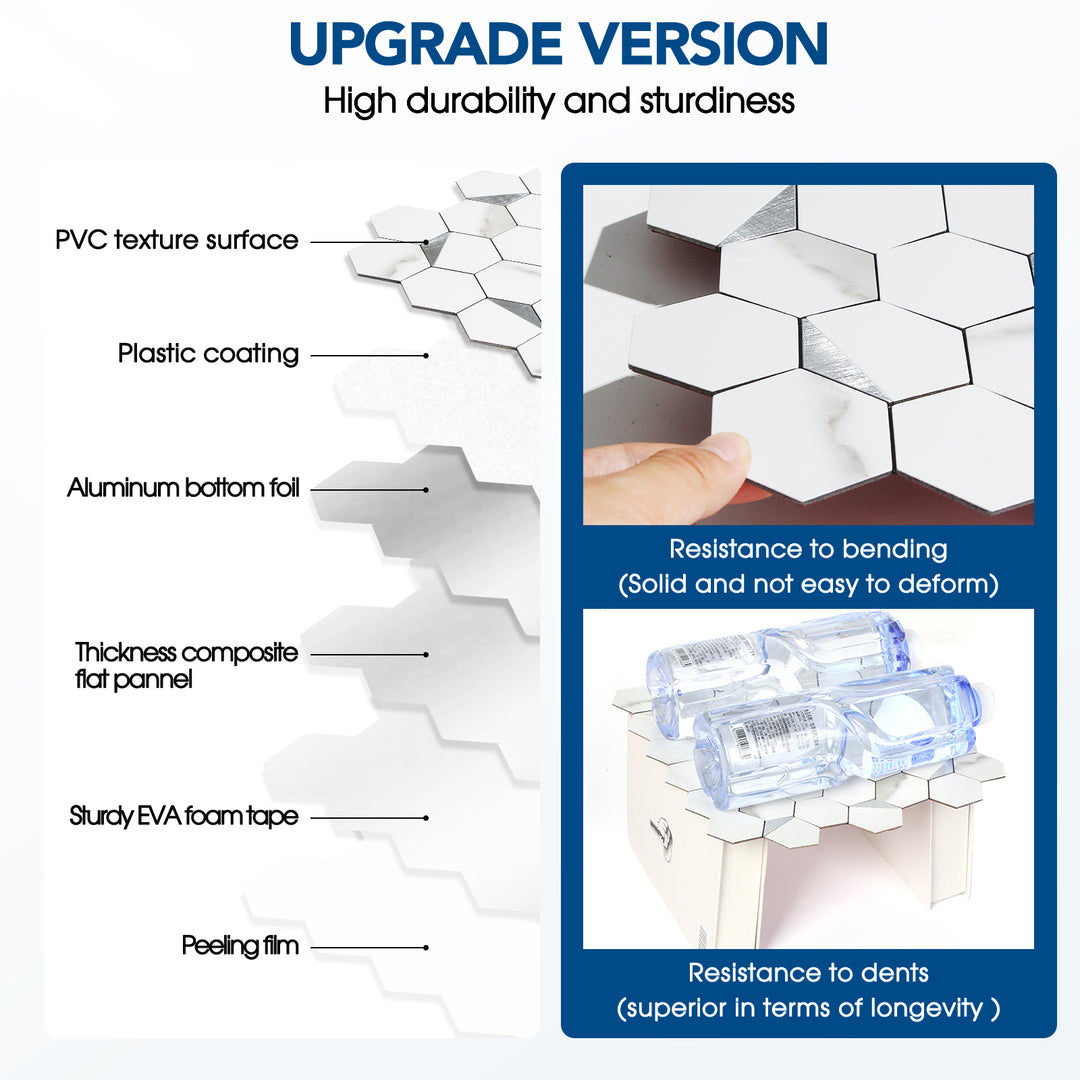 UPGRADE VERSION

High durability and sturdiness

PVC texture surface

Plastic coating

Aluminum bottom foil

Thickness composite flat pannel

Sturdy EVA foam tape

Peeling film

Resistance to bending
(Solid and not easy to deform)

Resistance to dents
(superior in terms of longevity )