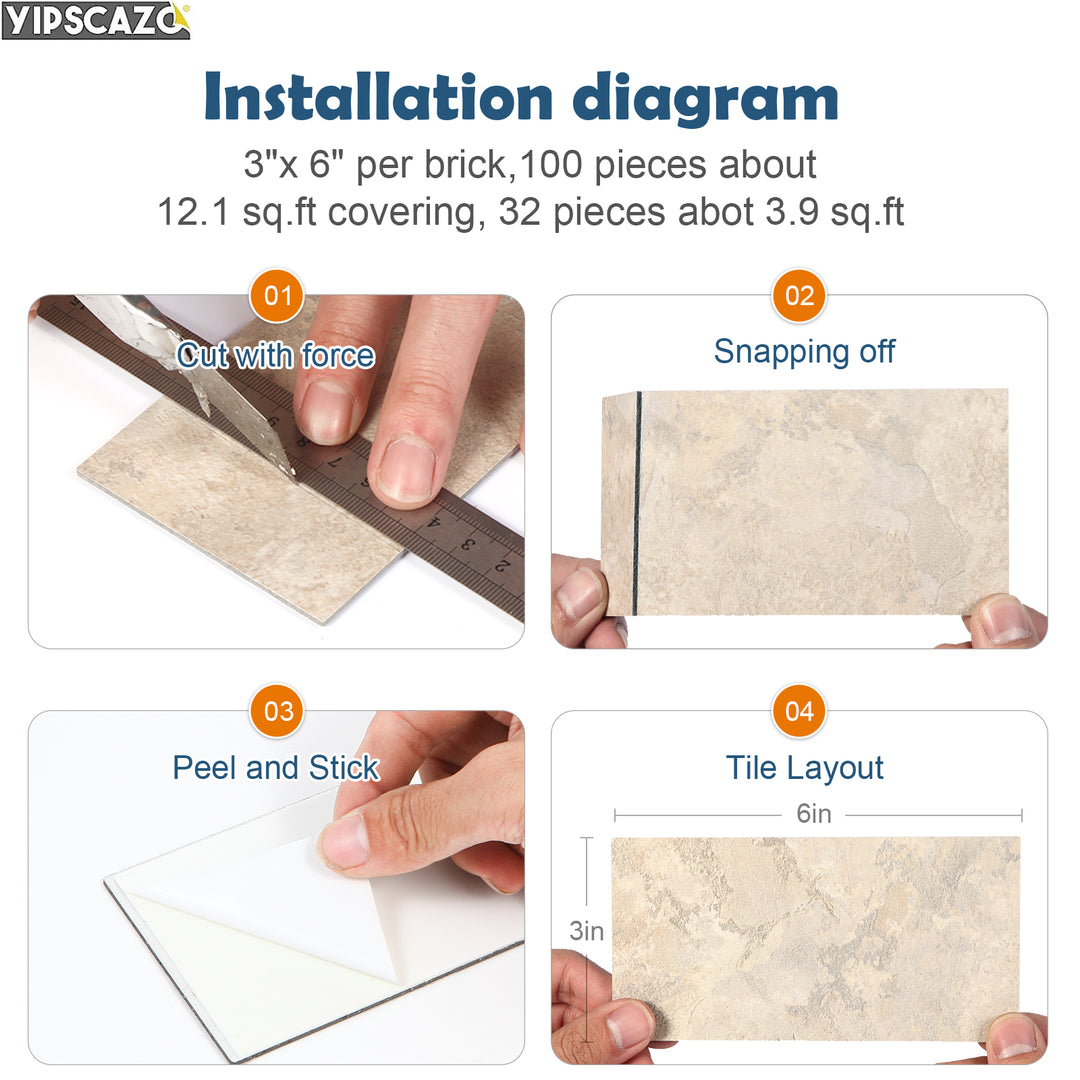 YIPSCAZO

Installation diagram

3"x 6" per brick,100 pieces about 12.1 sq.ft covering, 32 pieces abot 3.9 sq.ft

01

Cut with force

9 8 7 6 5 4 3 2

02

Snapping off

03

Peel and Stick

04

Tile Layout

6in

3in