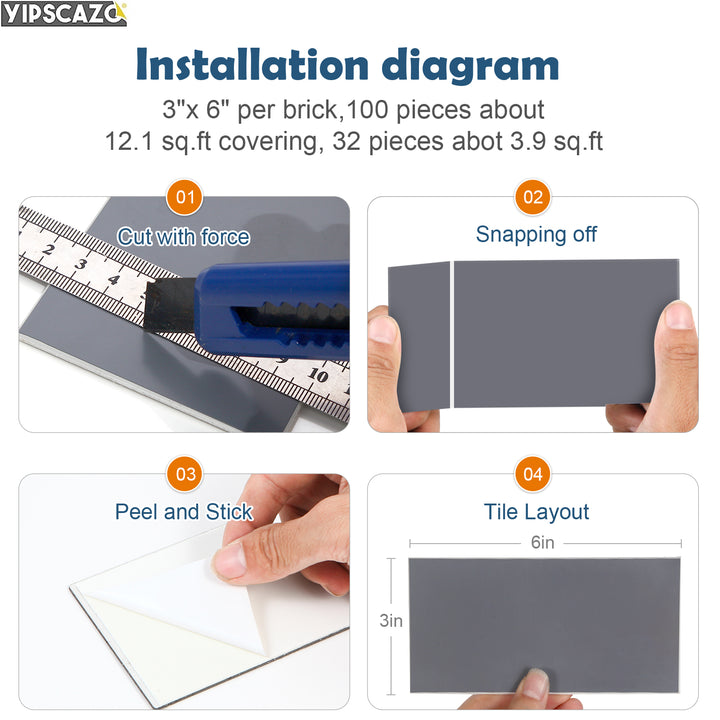 YIPSCAZO

Installation diagram

3"x 6" per brick,100 pieces about 12.1 sq.ft covering, 32 pieces abot 3.9 sq.ft

01
Cut with force

2 3 4 9 10

02
Snapping off

03
Peel and Stick

04
Tile Layout

6in

3in