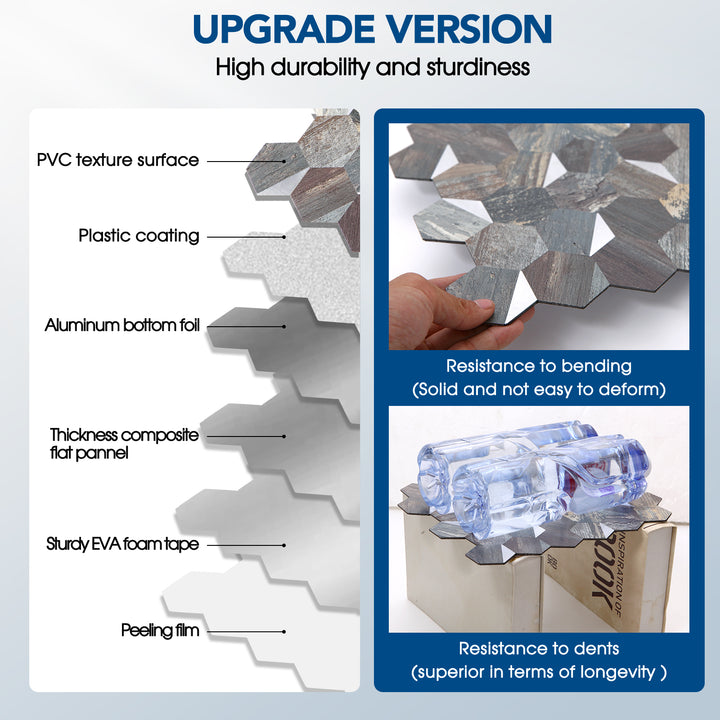 UPGRADE VERSION
High durability and sturdiness

PVC texture surface

Plastic coating

Aluminum bottom foil

Thickness composite flat pannel

Sturdy EVA foam tape

Peeling film

Resistance to bending
(Solid and not easy to deform)

INSPIRATION OF
BOOK

Resistance to dents
(superior in terms of longevity )