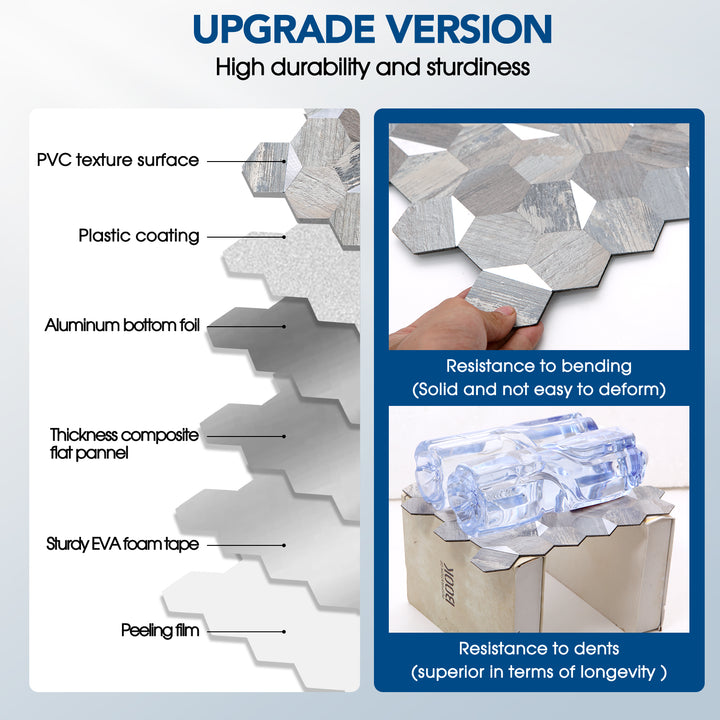 UPGRADE VERSION
High durability and sturdiness

PVC texture surface

Plastic coating

Aluminum bottom foil

Thickness composite flat pannel

Sturdy EVA foam tape

Peeling film

Resistance to bending
(Solid and not easy to deform)

BOOK

Resistance to dents
(superior in terms of longevity )