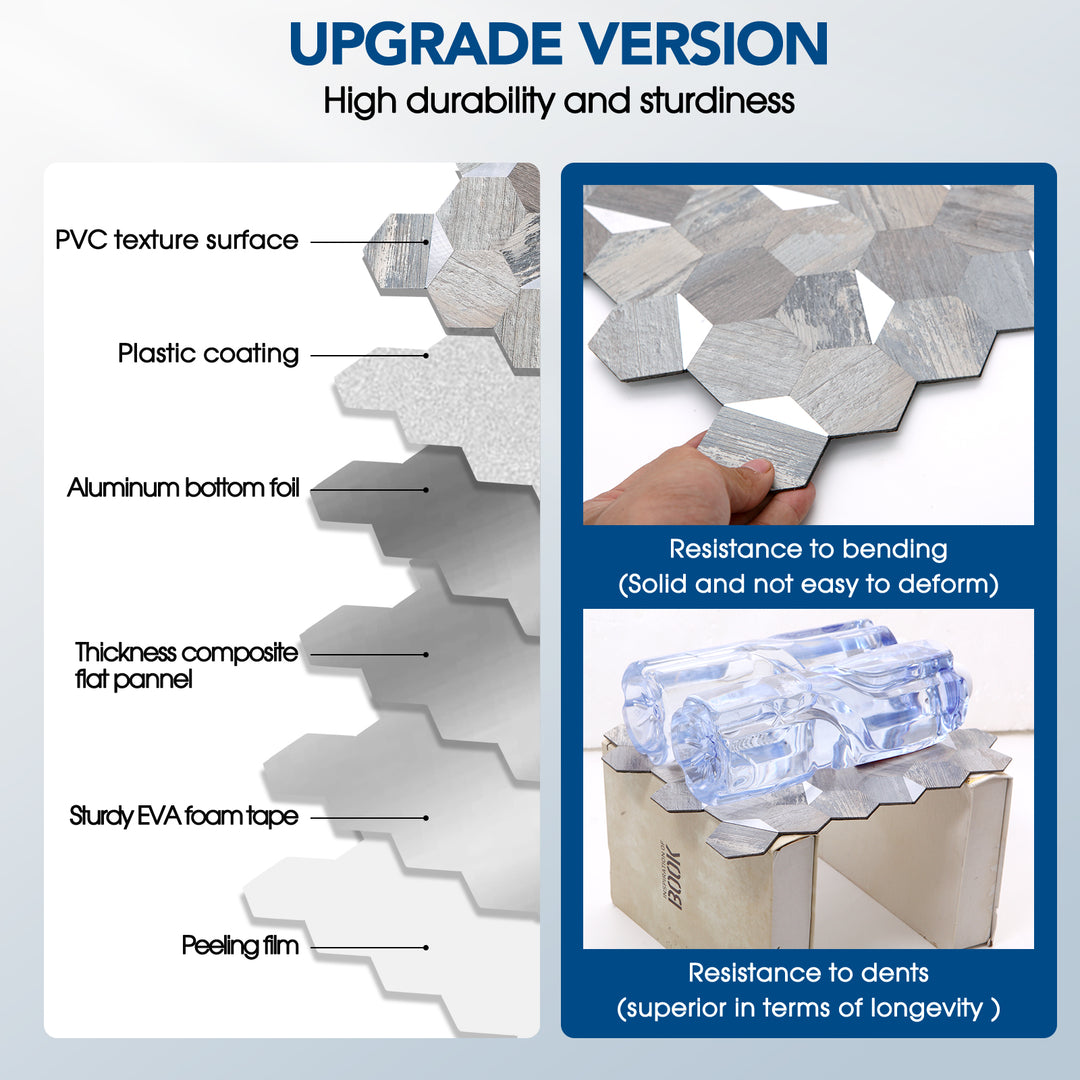 UPGRADE VERSION

High durability and sturdiness

PVC texture surface

Plastic coating

Aluminum bottom foil

Thickness composite flat pannel

Sturdy EVA foam tape

Peeling film

Resistance to bending
(Solid and not easy to deform)

BOOK

Resistance to dents
(superior in terms of longevity )