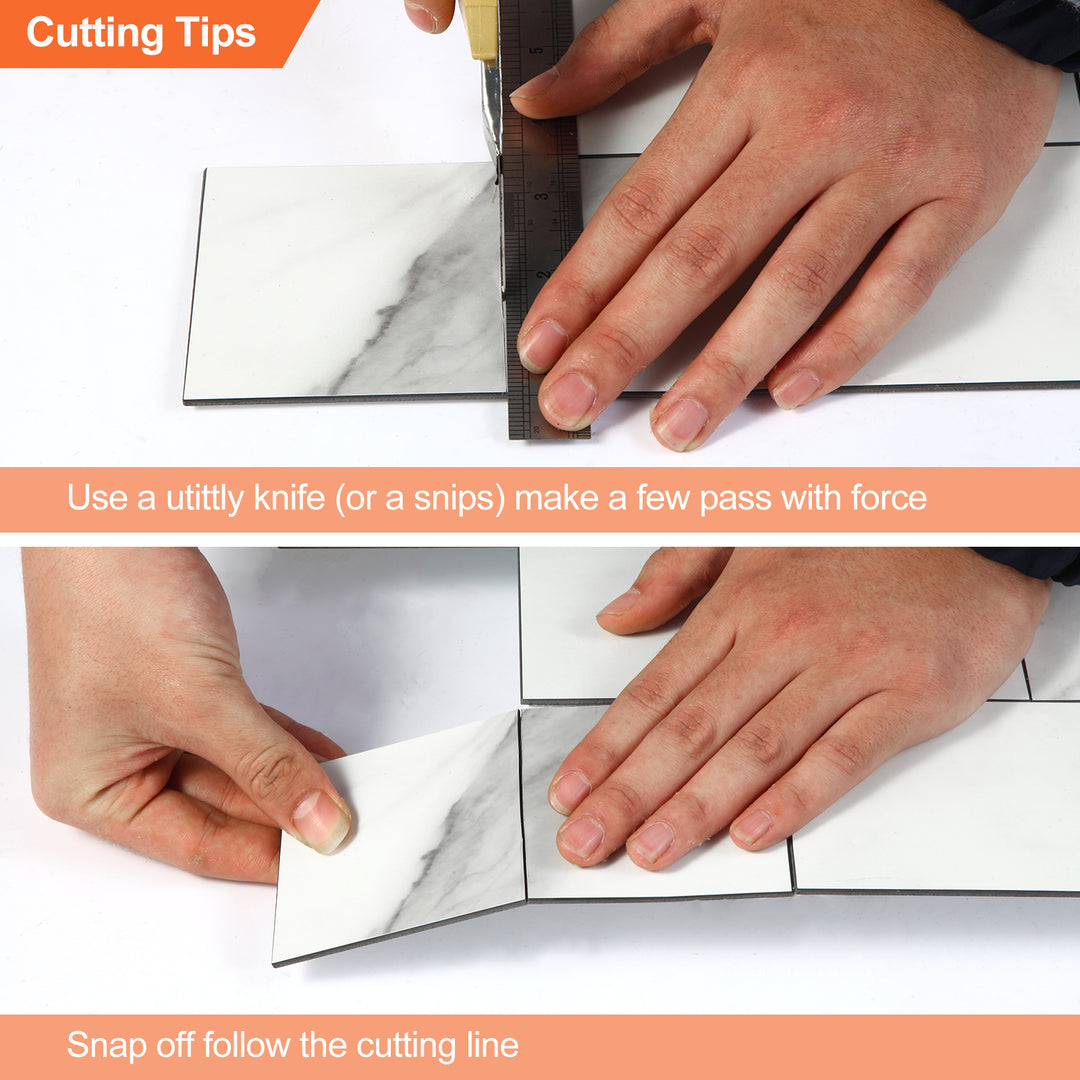 Cutting Tips

5
4
3
2

Use a utittly knife (or a snips) make a few pass with force

Snap off follow the cutting line