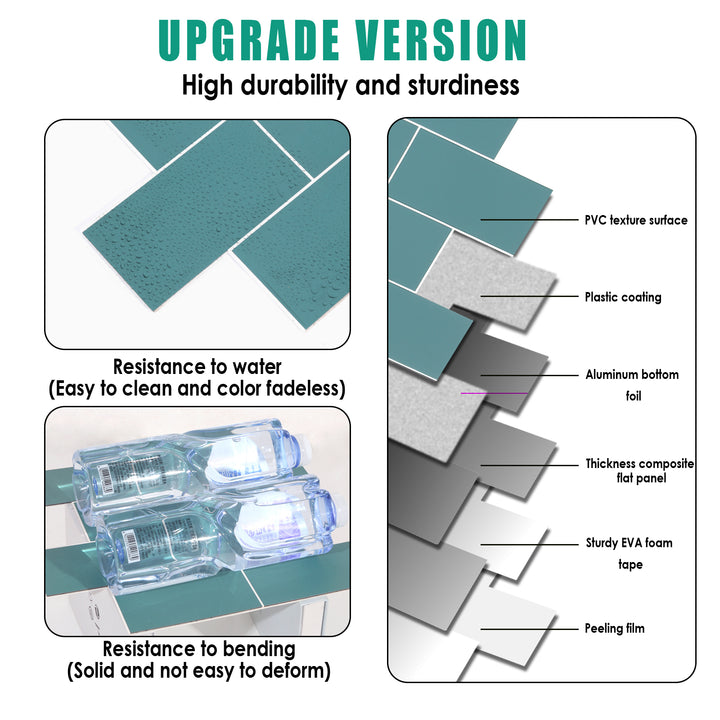 UPGRADE VERSION
High durability and sturdiness

Resistance to water
(Easy to clean and color fadeless)

Resistance to bending
(Solid and not easy to deform)

PVC texture surface

Plastic coating

Aluminum bottom foil

Thickness composite flat panel

Sturdy EVA foam tape

Peeling film