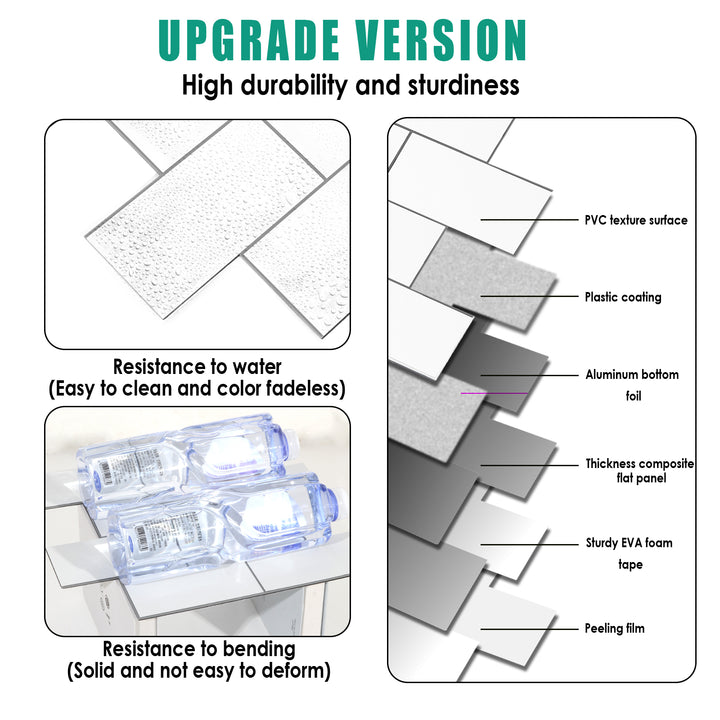 UPGRADE VERSION
High durability and sturdiness

Resistance to water
(Easy to clean and color fadeless)

Resistance to bending
(Solid and not easy to deform)

PVC texture surface

Plastic coating

Aluminum bottom foil

Thickness composite flat panel

Sturdy EVA foam tape

Peeling film