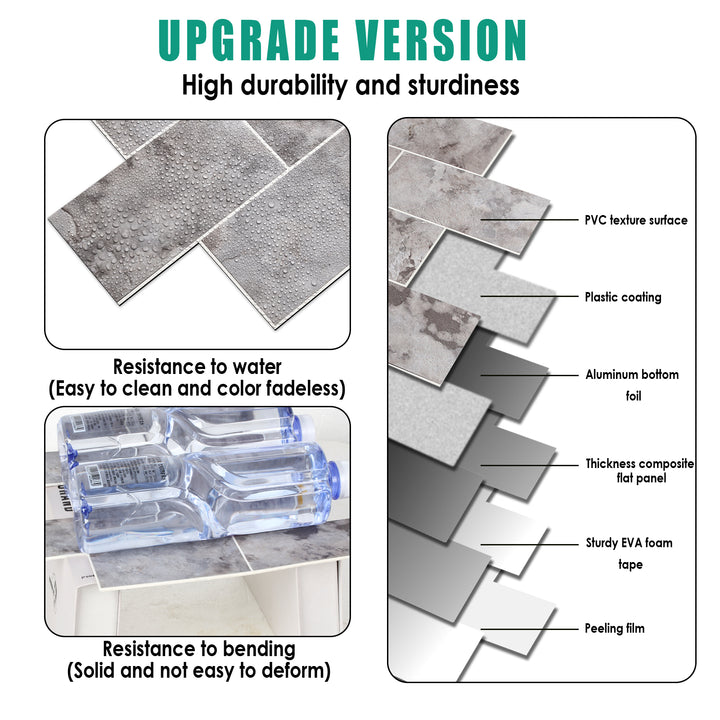 UPGRADE VERSION
High durability and sturdiness

Resistance to water
(Easy to clean and color fadeless)

Resistance to bending
(Solid and not easy to deform)

PVC texture surface

Plastic coating

Aluminum bottom foil

Thickness composite flat panel

Sturdy EVA foam tape

Peeling film