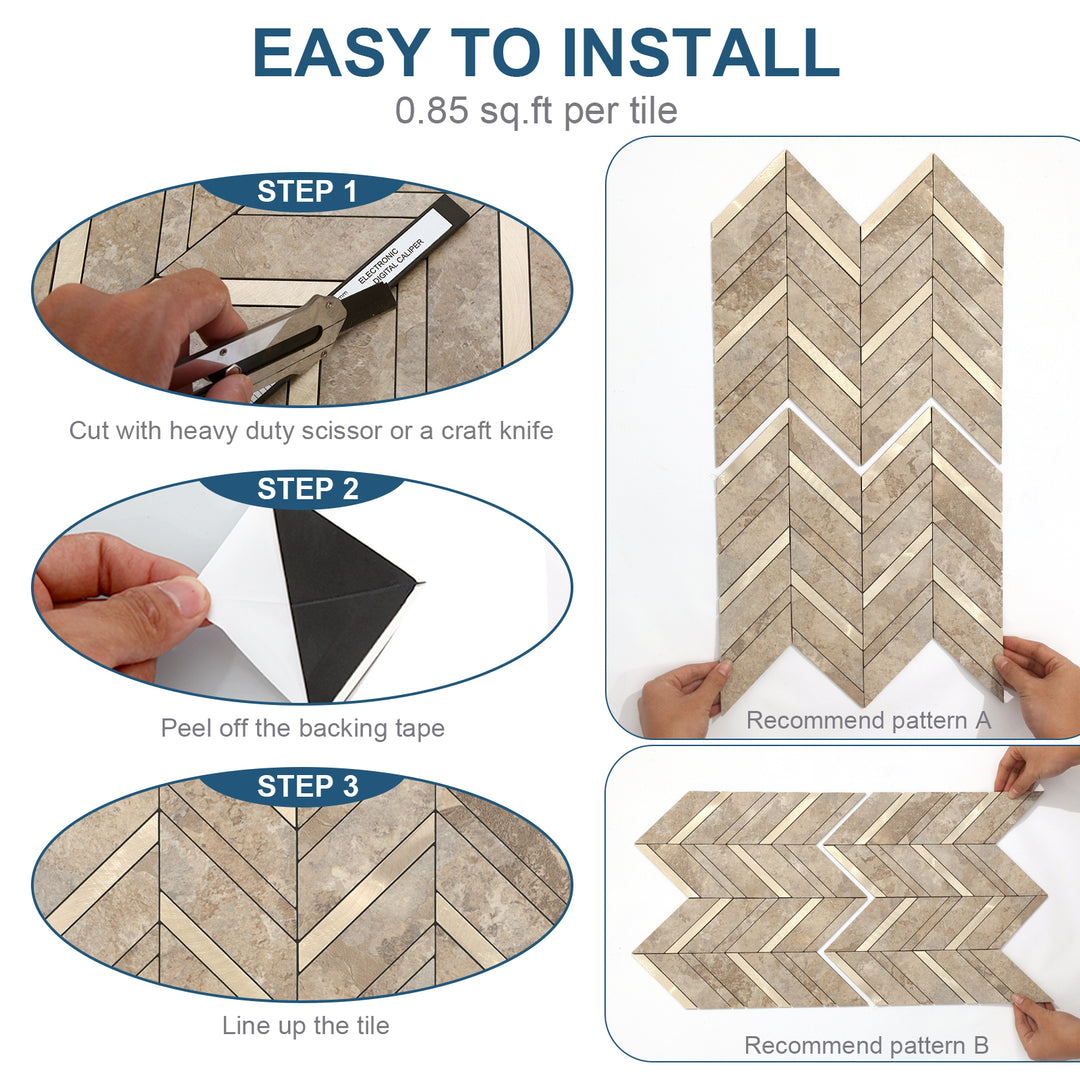 EASY TO INSTALL

0.85 sq.ft per tile

STEP 1

ELECTRONIC DIGITAL CALIPER

Cut with heavy duty scissor or a craft knife

STEP 2

Peel off the backing tape

STEP 3

Line up the tile

Recommend pattern A

Recommend pattern B