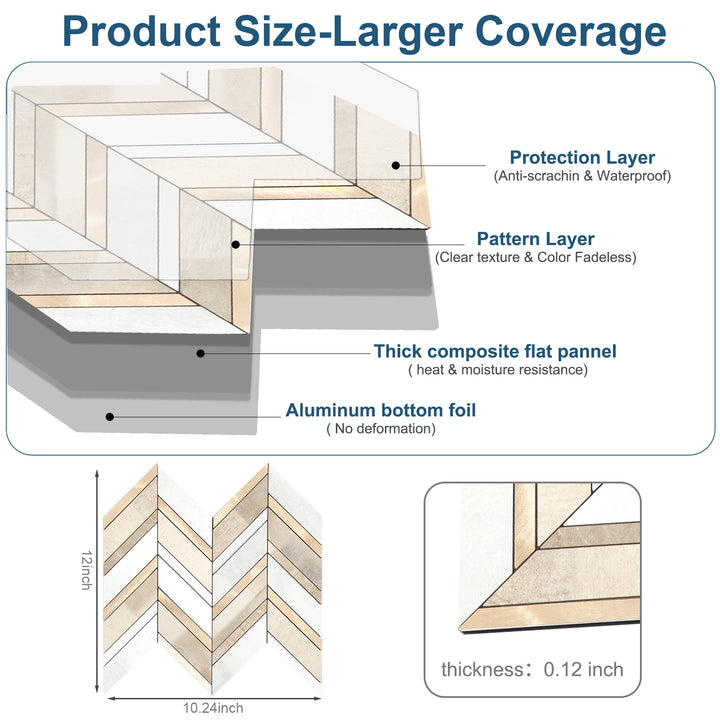 Product Size-Larger Coverage

Protection Layer
(Anti-scrachin & Waterproof)

Pattern Layer
(Clear texture & Color Fadeless)

Thick composite flat pannel
( heat & moisture resistance)

Aluminum bottom foil
( No deformation)

12inch

10.24inch

thickness: 0.12 inch