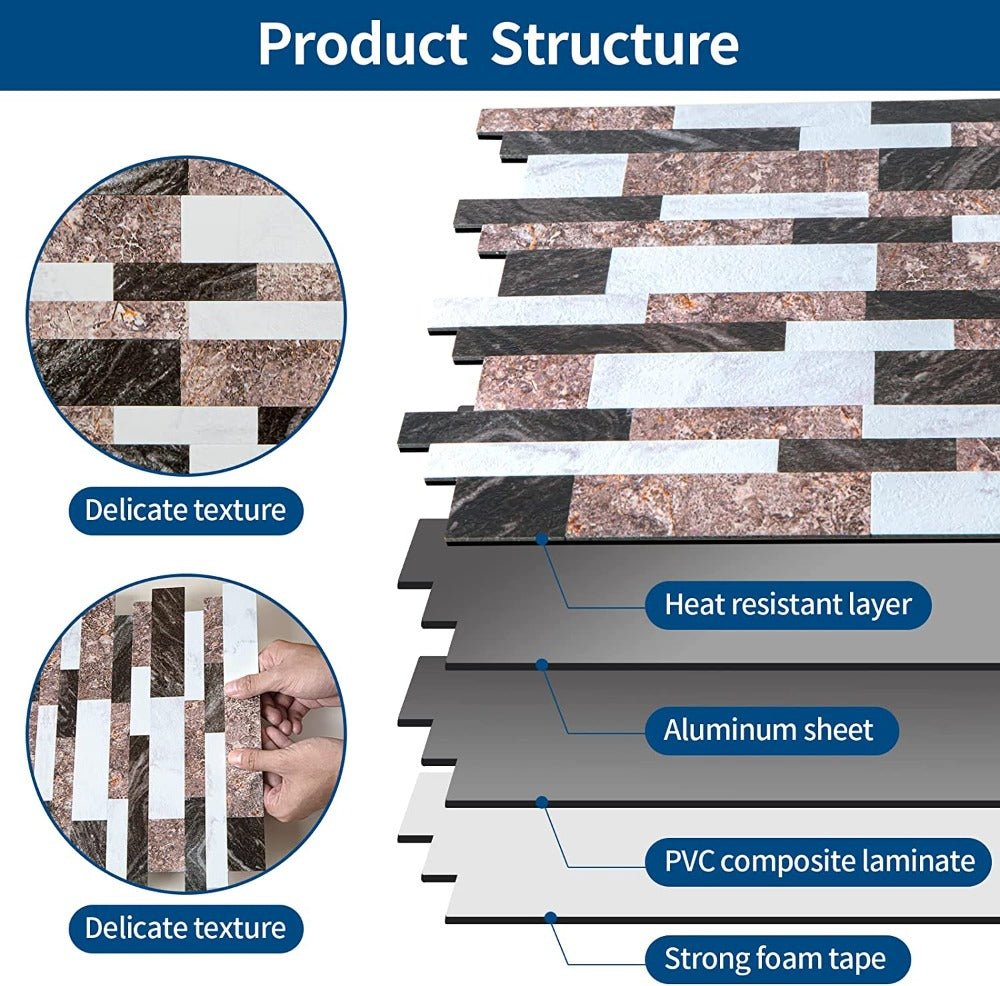 Product Structure

Delicate texture

Delicate texture

Heat resistant layer

Aluminum sheet

PVC composite laminate

Strong foam tape