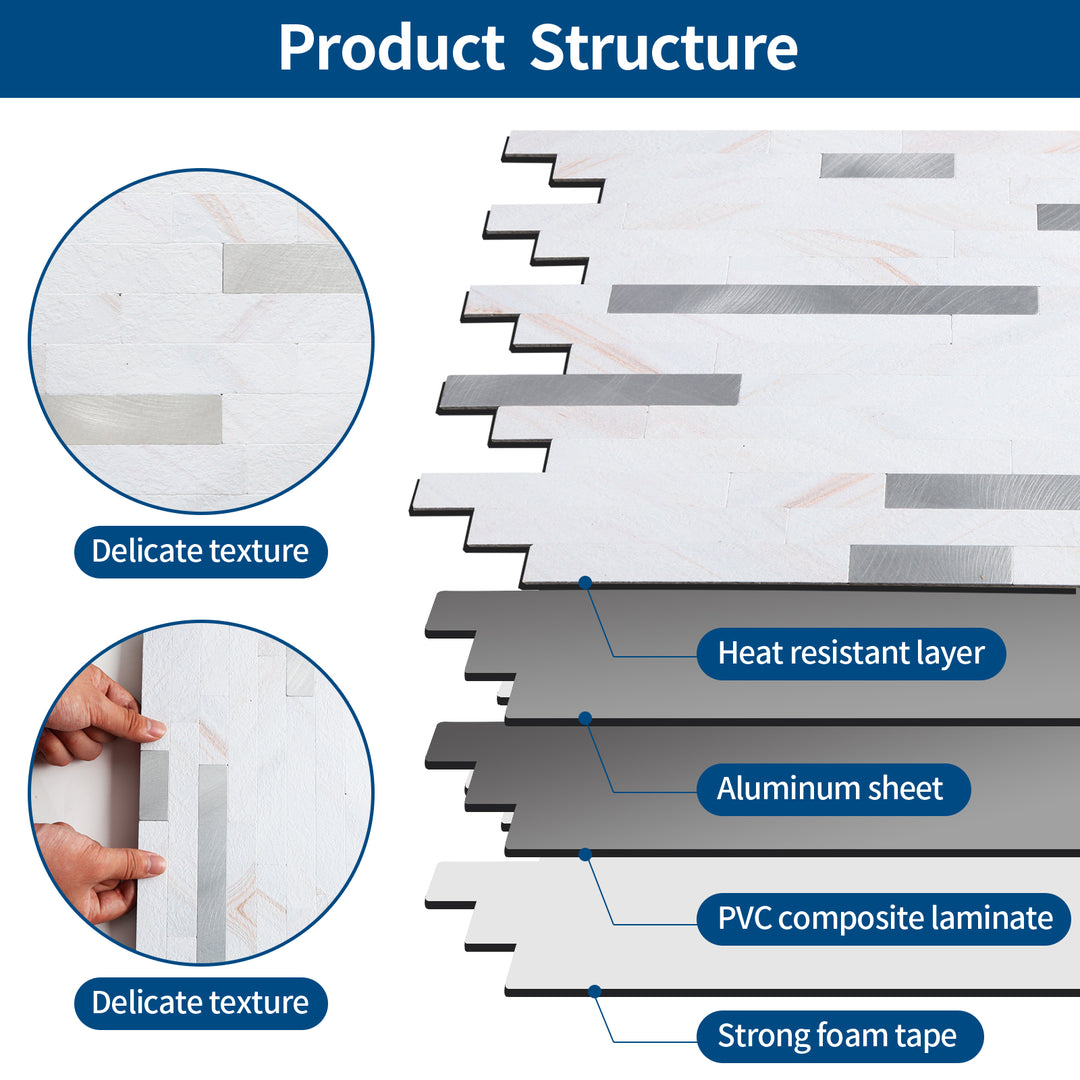 Product Structure

Delicate texture

Delicate texture

Heat resistant layer

Aluminum sheet

PVC composite laminate

Strong foam tape