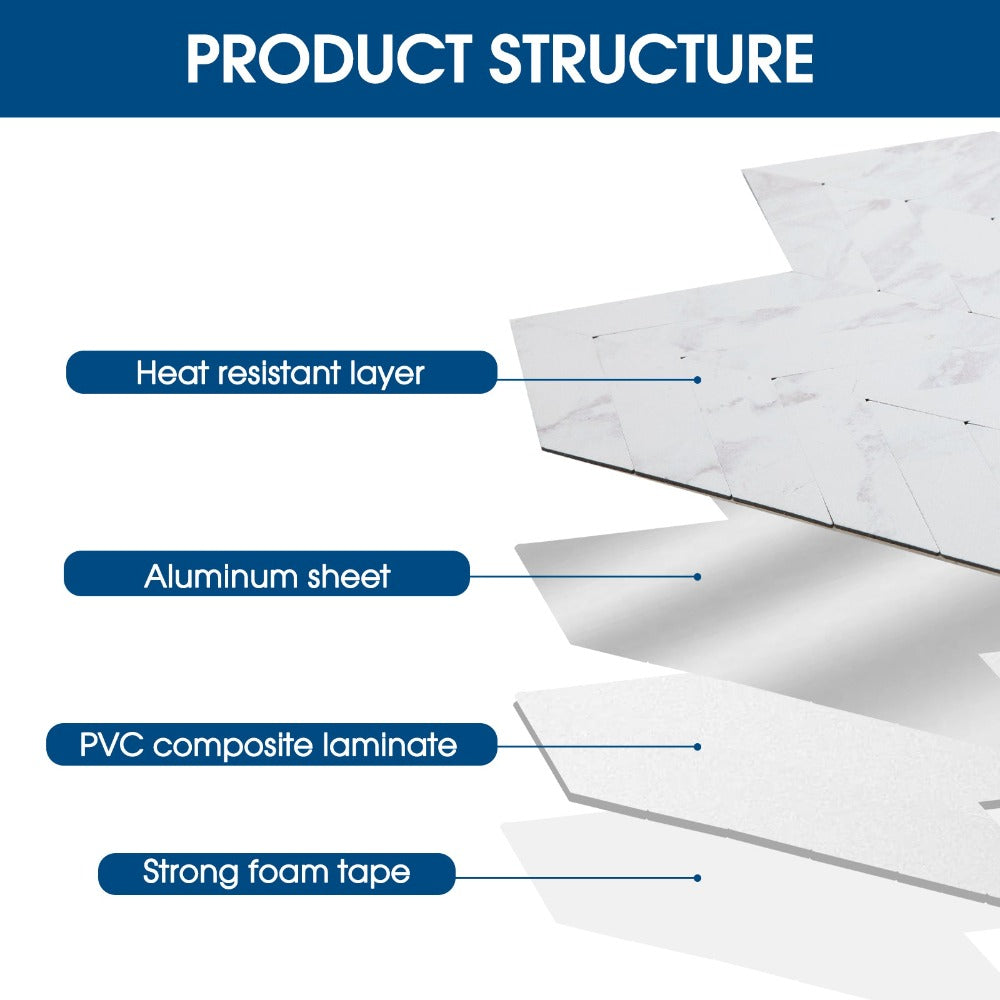 PRODUCT STRUCTURE

Heat resistant layer

Aluminum sheet

PVC composite laminate

Strong foam tape